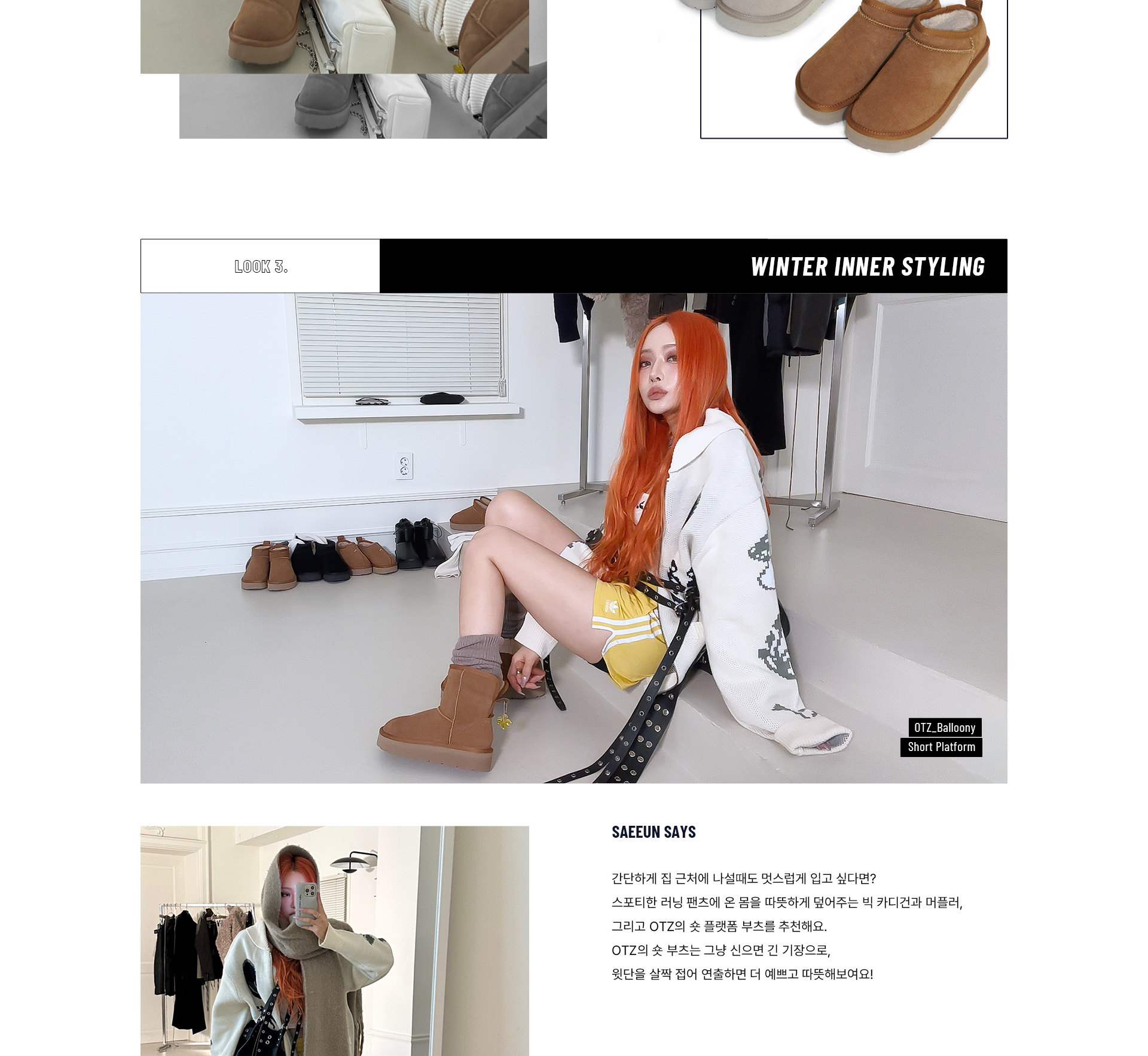 LOOK 3.

WINTER INNER STYLING

OTZ_Balloony
Short Platform

SAEEUN SAYS

간단하게 집 근처에 나설때도 멋스럽게 입고 싶다면?
스포티한 러닝 팬츠에 온 몸을 따뜻하게 덮어주는 빅 카디건과 머플러,
그리고 OTZ의 숏 플랫폼 부츠를 추천해요.
OTZ의 숏 부츠는 그냥 신으면 긴 기장으로,
윗단을 살짝 접어 연출하면 더 예쁘고 따뜻해보여요!